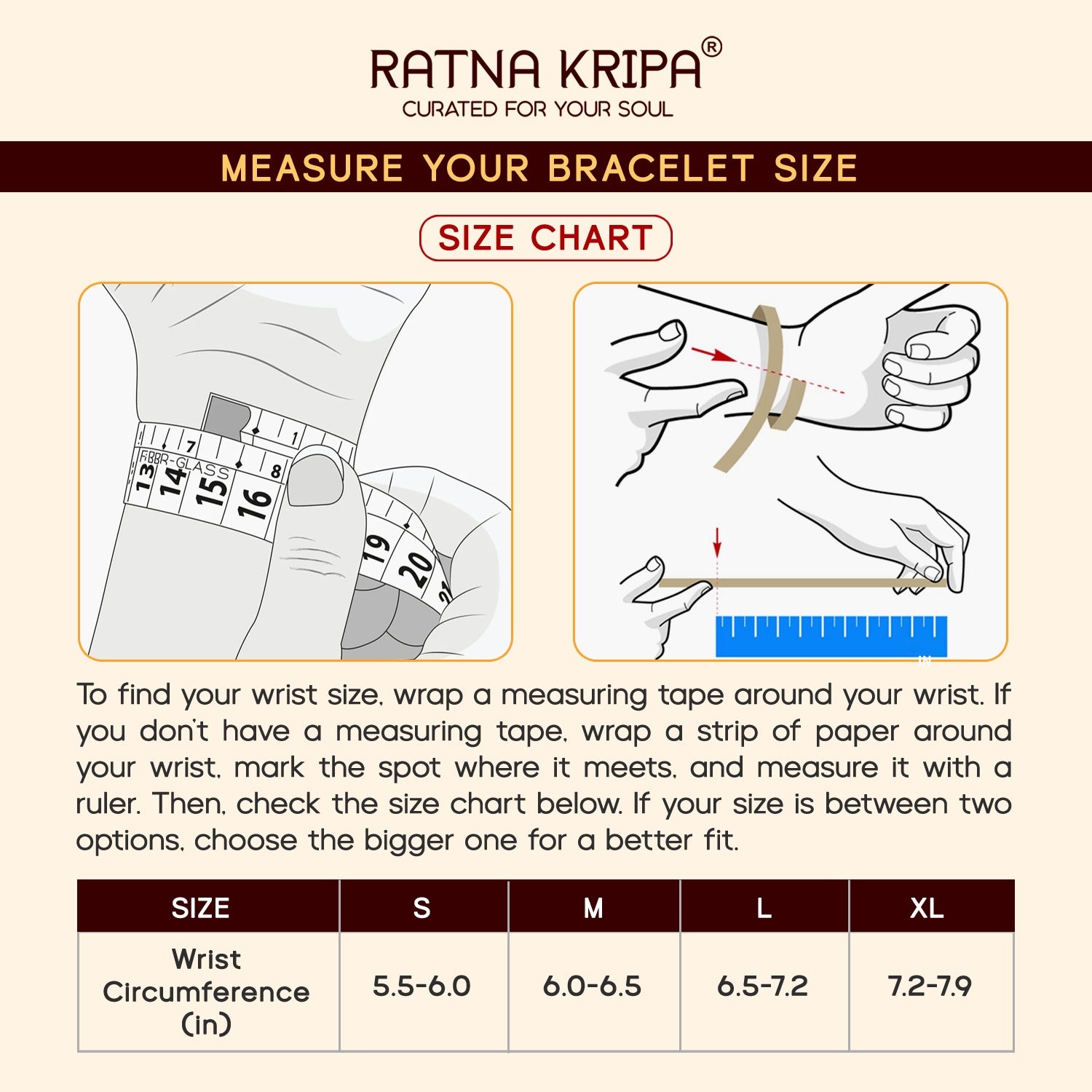 RATNA KRIPA®
CURATED FOR YOUR SOUL

MEASURE YOUR BRACELET SIZE

SIZE CHART

7 1 8 FIBER-GLASS 13 14 15 16 19 20 21

IN

To find your wrist size, wrap a measuring tape around your wrist. If you don't have a measuring tape, wrap a strip of paper around your wrist, mark the spot where it meets, and measure it with a ruler. Then, check the size chart below. If your size is between two options, choose the bigger one for a better fit.

| SIZE | S | M | L | XL |
|---|---|---|---|---|
| Wrist Circumference (in) | 5.5-6.0 | 6.0-6.5 | 6.5-7.2 | 7.2-7.9 |