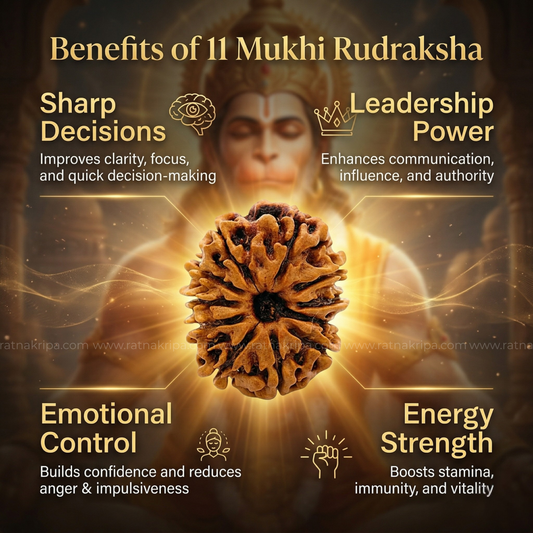 Benefits of 11 Mukhi Rudraksha

Sharp Decisions

Improves clarity, focus, and quick decision-making

Leadership Power

Enhances communication, influence, and authority

ratnakripa.com www.ratnakripa.com www.ratnakripa.com www.ratnakripa.com www.ratna

Emotional Control

Builds confidence and reduces anger & impulsiveness

Energy Strength

Boosts stamina, immunity, and vitality