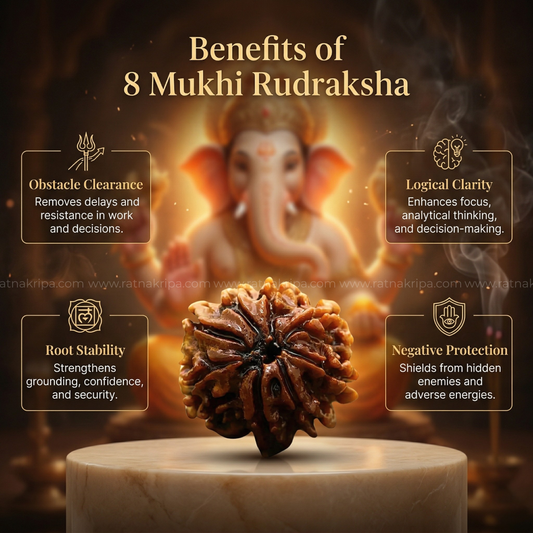 Benefits of
8 Mukhi Rudraksha

Obstacle Clearance
Removes delays and resistance in work and decisions.

Logical Clarity
Enhances focus, analytical thinking, and decision-making.

ratnakripa.com www.ratnakripa.com www.ratnakripa.com www.ratnakripa.com www.ratnak

Root Stability
Strengthens grounding, confidence, and security.

Negative Protection
Shields from hidden enemies and adverse energies.