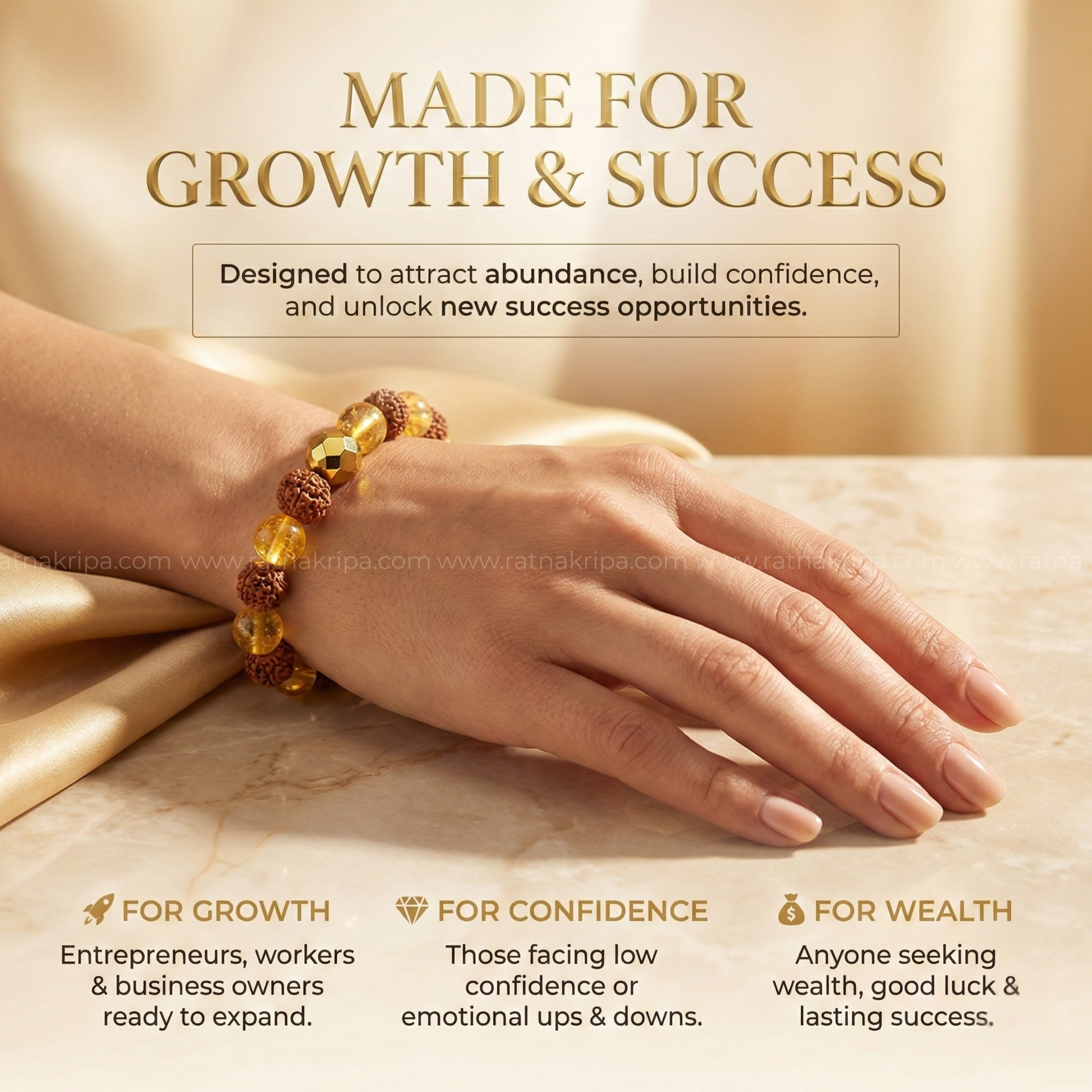 MADE FOR GROWTH & SUCCESS

Designed to attract abundance, build confidence, and unlock new success opportunities.

ratnakripa.com www.ratnakripa.com www.ratnakripa.com www.ratnakripa.com www.ratnak

FOR GROWTH

Entrepreneurs, workers & business owners ready to expand.

FOR CONFIDENCE

Those facing low confidence or emotional ups & downs.

FOR WEALTH

Anyone seeking wealth, good luck & lasting success.