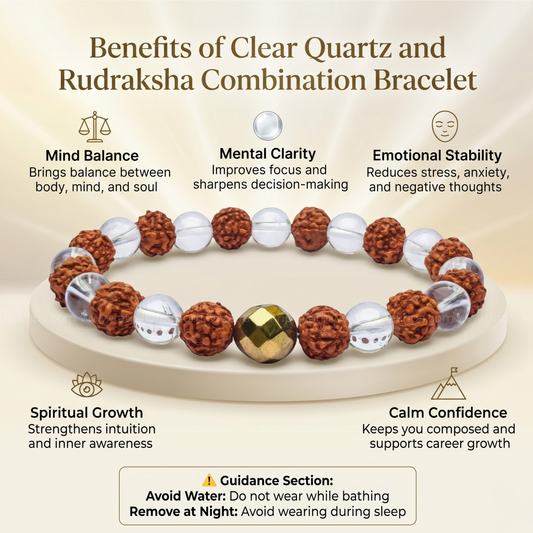 Benefits of Clear Quartz and Rudraksha Combination Bracelet

Mind Balance
Brings balance between body, mind, and soul

Mental Clarity
Improves focus and sharpens decision-making

Emotional Stability
Reduces stress, anxiety, and negative thoughts

Spiritual Growth
Strengthens intuition and inner awareness

Calm Confidence
Keeps you composed and supports career growth

⚠️ Guidance Section:
Avoid Water: Do not wear while bathing
Remove at Night: Avoid wearing during sleep