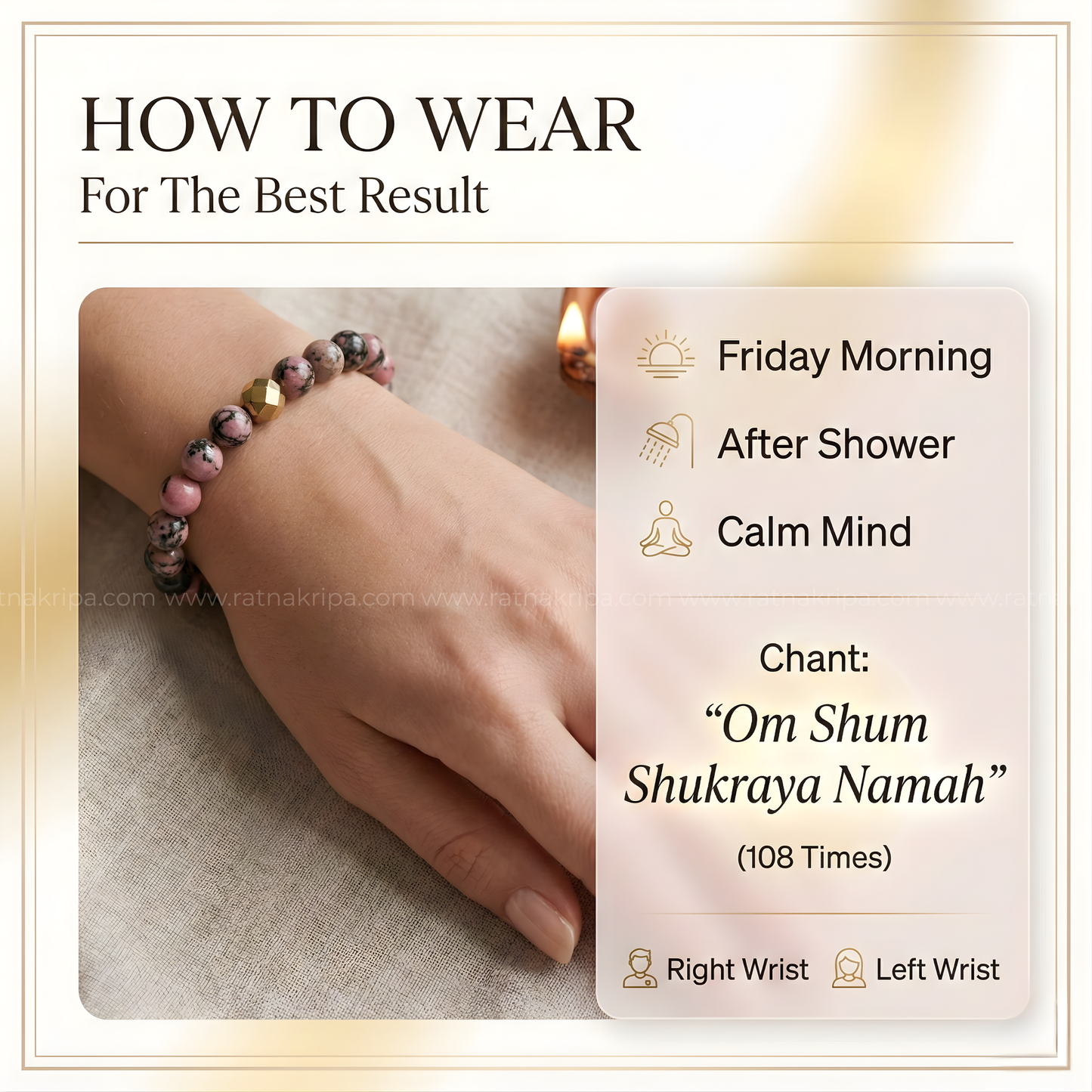 HOW TO WEAR
For The Best Result

Friday Morning

After Shower

Calm Mind

tnakripa.com www.ratnakripa.com www.ratnakripa.com www.ratnakripa.com www.ratn

Chant:
“Om Shum Shukraya Namah”
(108 Times)

Right Wrist Left Wrist