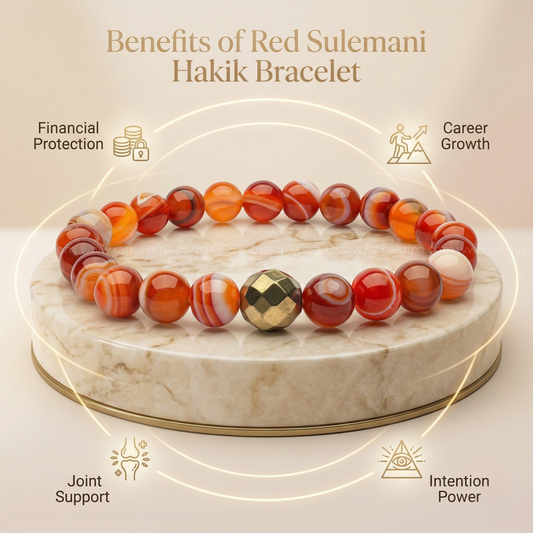 Benefits of Red Sulemani Hakik Bracelet

Financial Protection

Career Growth

www.ratnakripa.com www.ratnakripa.com www.ratnakripa.com

Joint Support

Intention Power